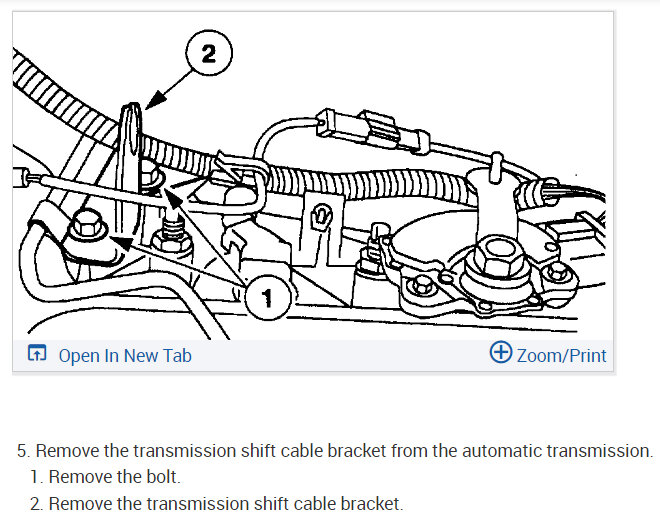 2

1

Open In New Tab

Zoom/Print

5. Remove the transmission shift cable bracket from the automatic transmission.
1. Remove the bolt.
2. Remove the transmission shift cable bracket.