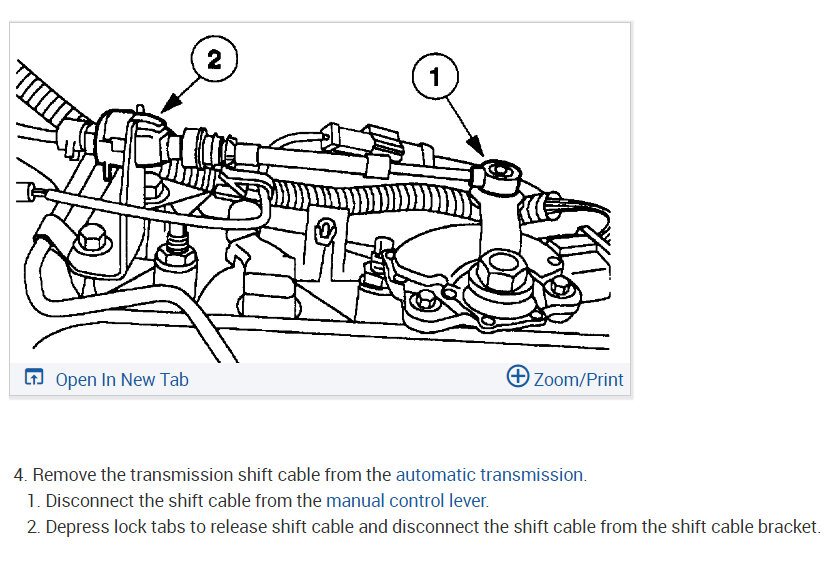 2

1

Open In New Tab

Zoom/Print

4. Remove the transmission shift cable from the automatic transmission.

1. Disconnect the shift cable from the manual control lever.

2. Depress lock tabs to release shift cable and disconnect the shift cable from the shift cable bracket.