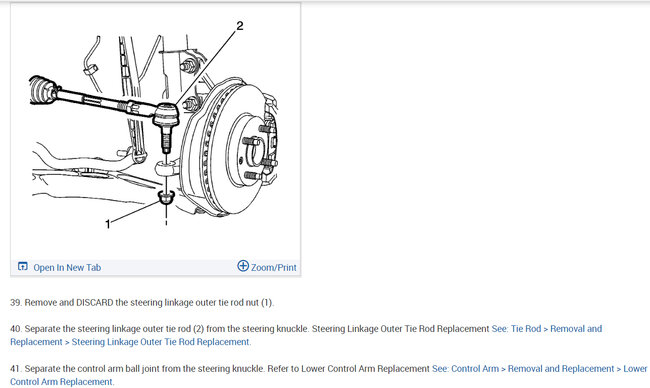 2

1

Open In New Tab

Zoom/Print

39. Remove and DISCARD the steering linkage outer tie rod nut (1).

40. Separate the steering linkage outer tie rod (2) from the steering knuckle. Steering Linkage Outer Tie Rod Replacement See: Tie Rod > Removal and Replacement > Steering Linkage Outer Tie Rod Replacement.

41. Separate the control arm ball joint from the steering knuckle. Refer to Lower Control Arm Replacement See: Control Arm > Removal and Replacement > Lower Control Arm Replacement.