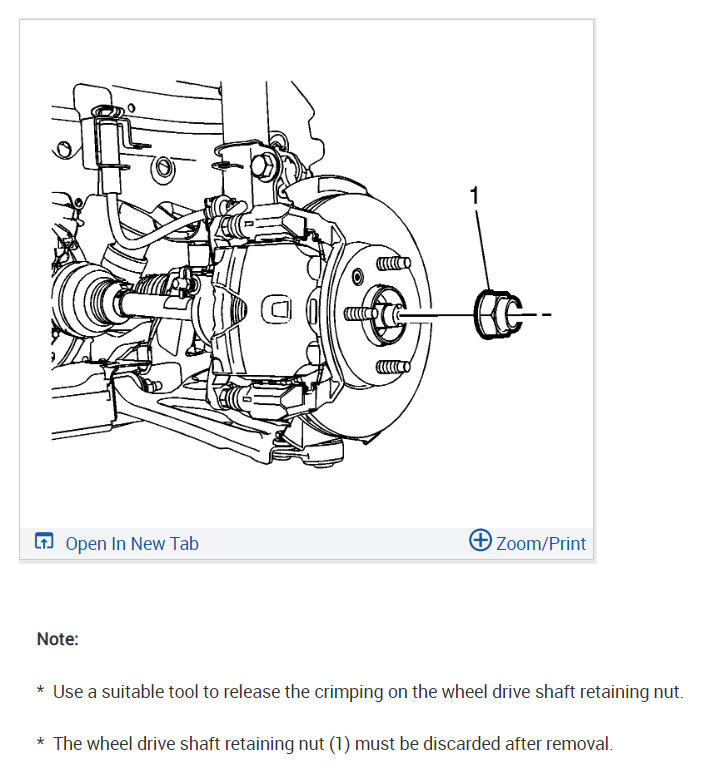 1

Open In New Tab

Zoom/Print

Note:

* Use a suitable tool to release the crimping on the wheel drive shaft retaining nut.

* The wheel drive shaft retaining nut (1) must be discarded after removal.