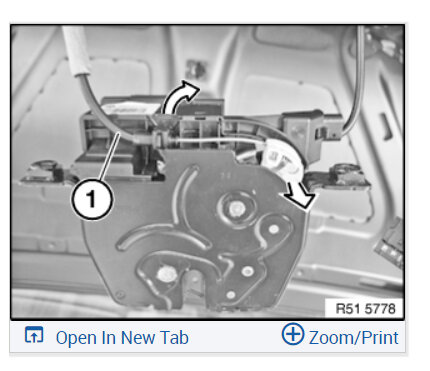 1

R51 5778

Open In New Tab

Zoom/Print