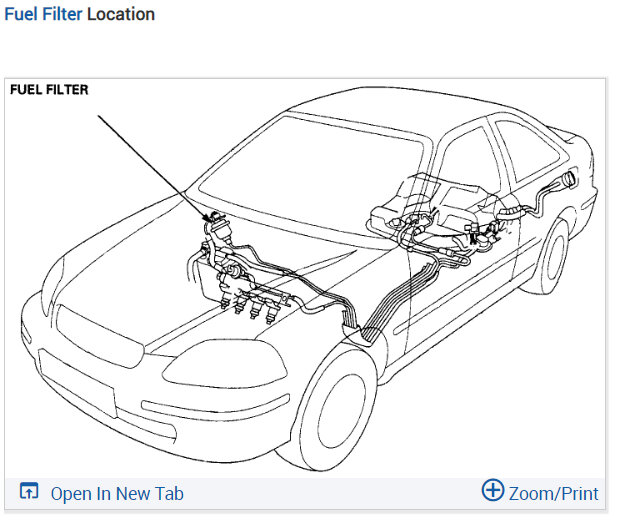 Fuel Filter Location

FUEL FILTER

Open In New Tab

Zoom/Print