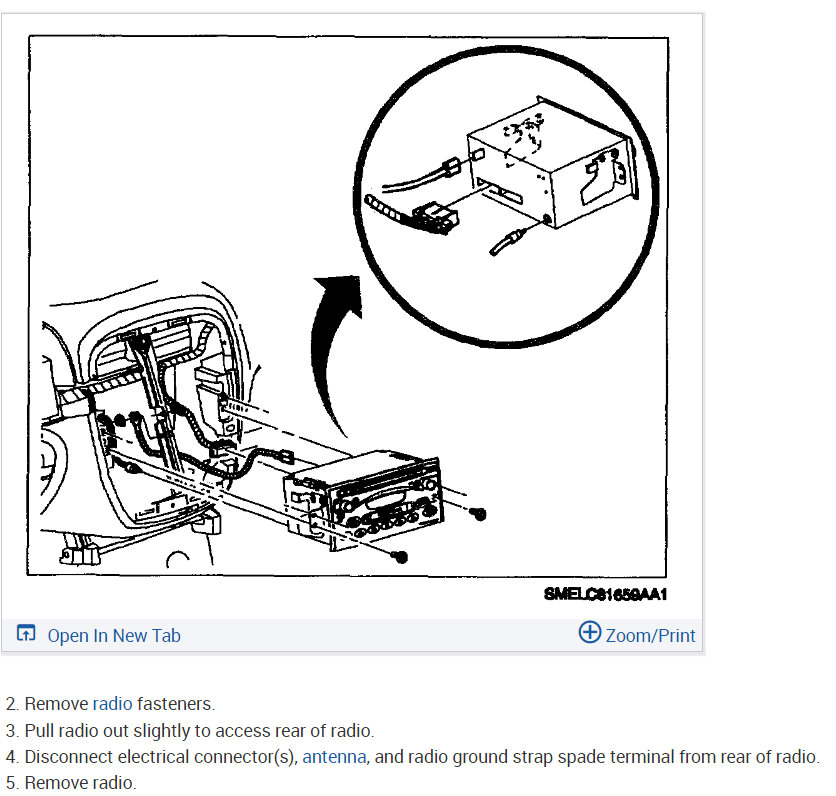 SMELC81659AA1

Open In New Tab

Zoom/Print

2. Remove radio fasteners.
3. Pull radio out slightly to access rear of radio.
4. Disconnect electrical connector(s), antenna, and radio ground strap spade terminal from rear of radio.
5. Remove radio.