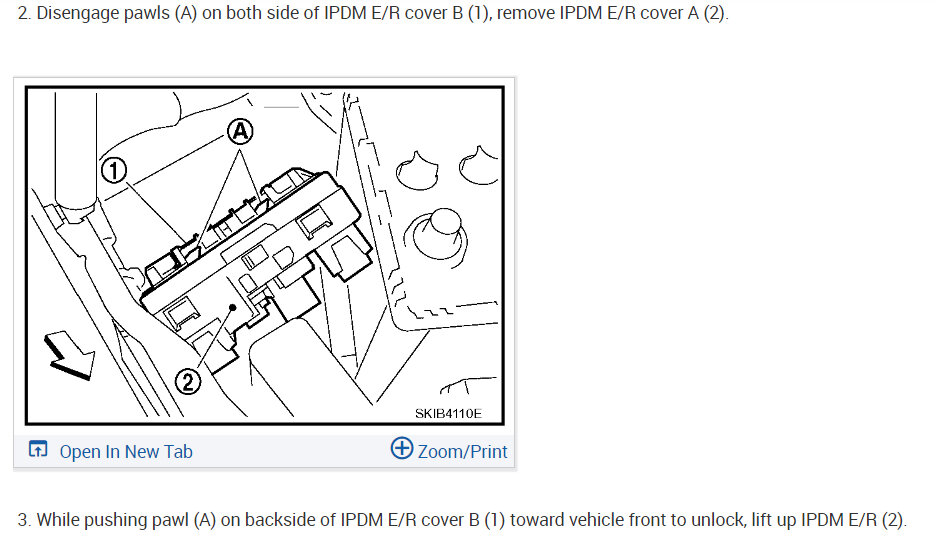 2. Disengage pawls (A) on both side of IPDM E/R cover B (1), remove IPDM E/R cover A (2).

A

1

2

SKIB4110E

Open In New Tab

Zoom/Print

3. While pushing pawl (A) on backside of IPDM E/R cover B (1) toward vehicle front to unlock, lift up IPDM E/R (2).