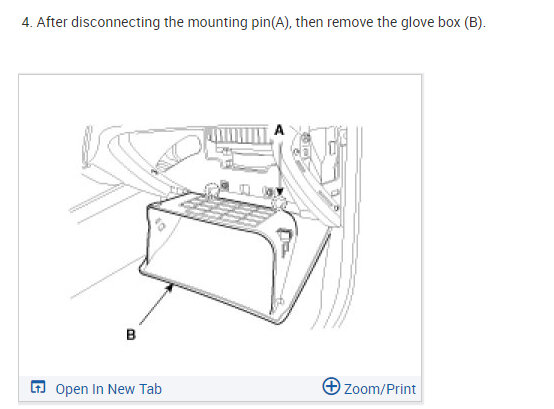 4. After disconnecting the mounting pin(A), then remove the glove box (B).

A

B

Open In New Tab

Zoom/Print