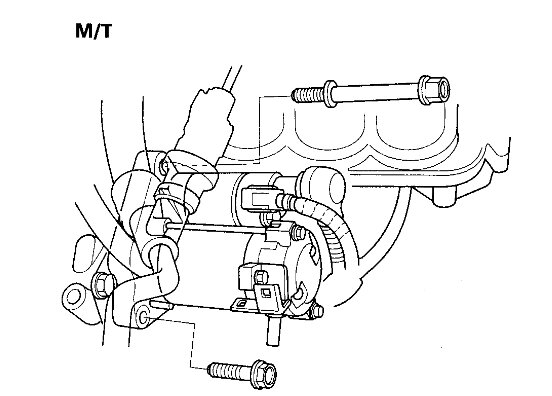 M/T