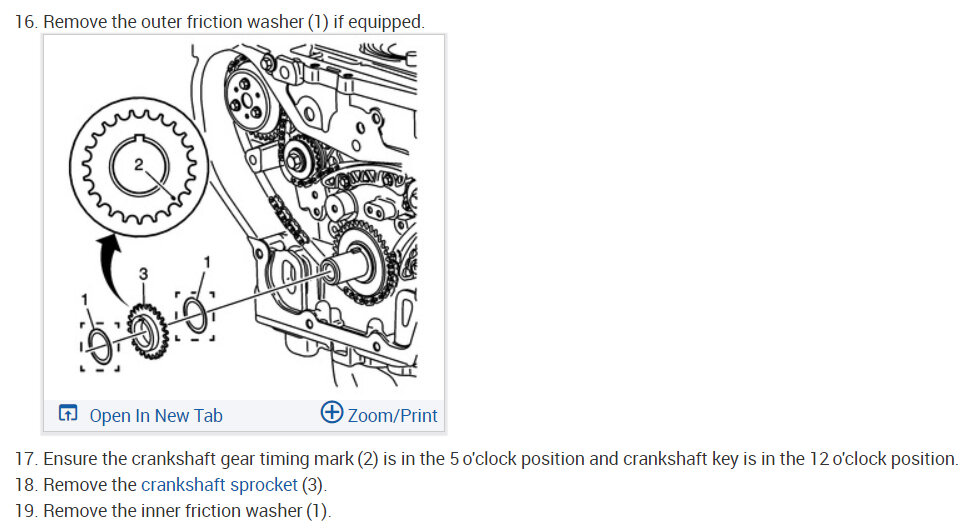 16. Remove the outer friction washer (1) if equipped.

2

3

1

1

Open In New Tab

Zoom/Print

17. Ensure the crankshaft gear timing mark (2) is in the 5 o'clock position and crankshaft key is in the 12 o'clock position.
18. Remove the crankshaft sprocket (3).
19. Remove the inner friction washer (1).