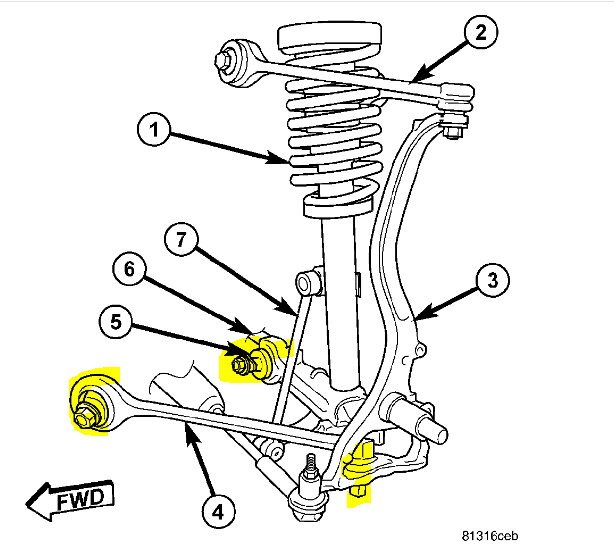 2

1

7

6

3

5

4

FWD

81316ceb