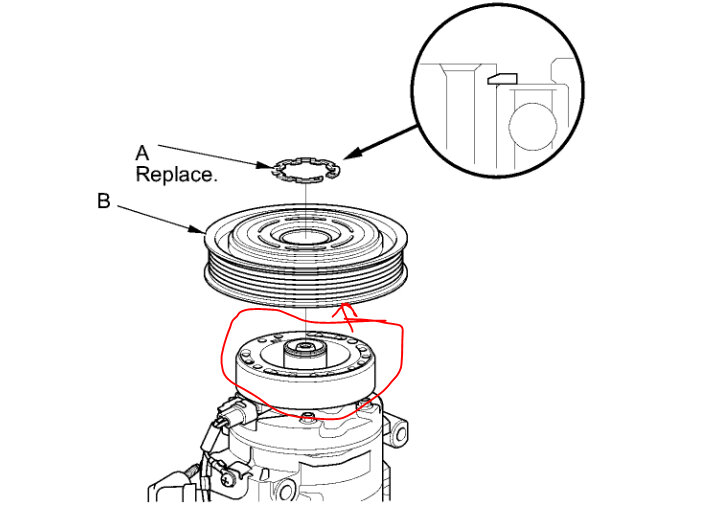 A
Replace.

B