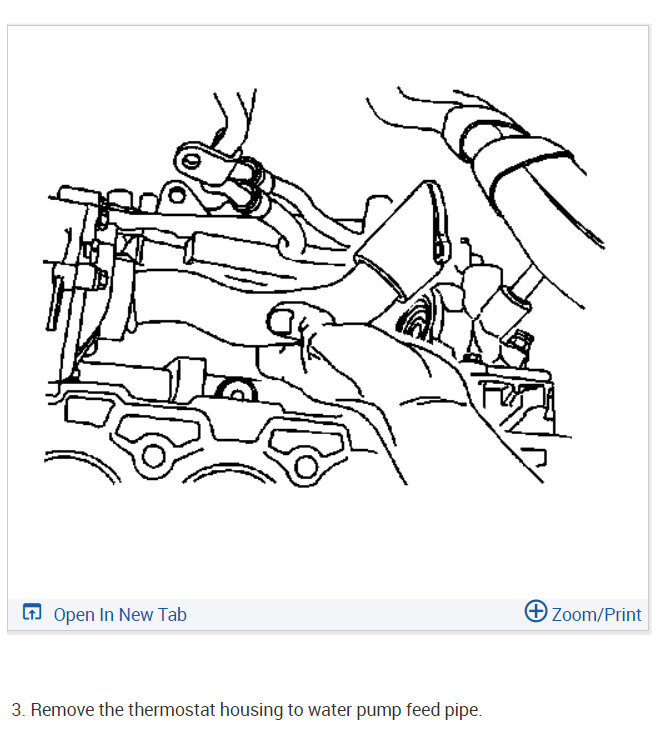 Open In New Tab

Zoom/Print

3. Remove the thermostat housing to water pump feed pipe.