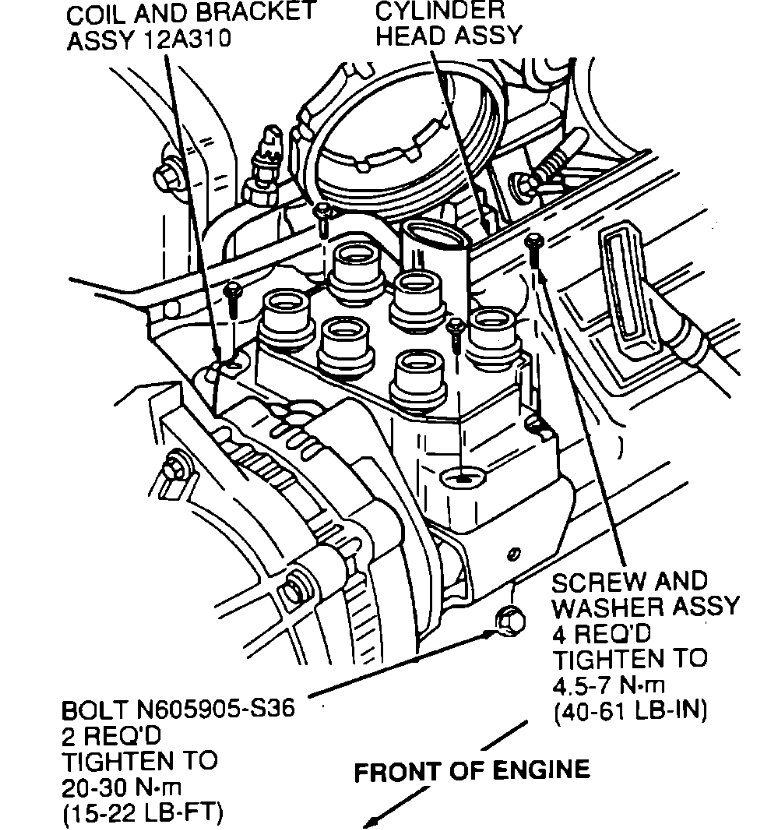 COIL AND BRACKET ASSY 12A310

CYLINDER HEAD ASSY

SCREW AND WASHER ASSY 4 REQ'D TIGHTEN TO 4.5-7 N·m (40-61 LB-IN)

BOLT N605905-S36 2 REQ'D TIGHTEN TO 20-30 N·m (15-22 LB-FT)

FRONT OF ENGINE