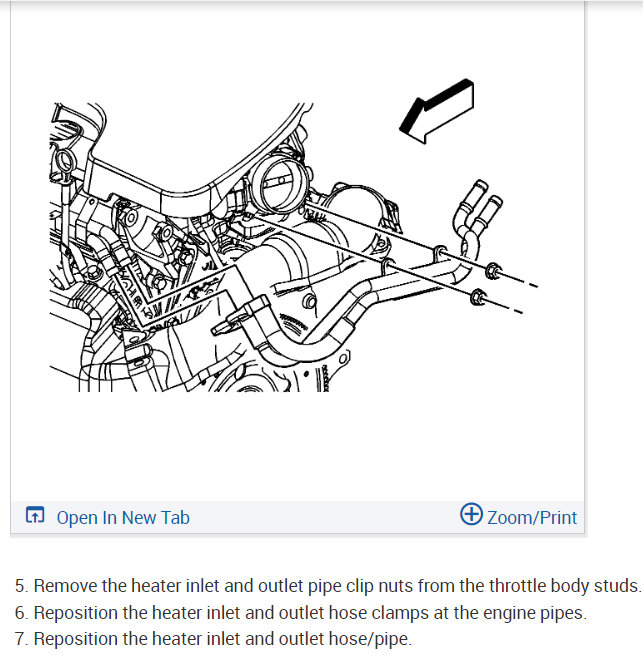 Open In New Tab

Zoom/Print

5. Remove the heater inlet and outlet pipe clip nuts from the throttle body studs.
6. Reposition the heater inlet and outlet hose clamps at the engine pipes.
7. Reposition the heater inlet and outlet hose/pipe.