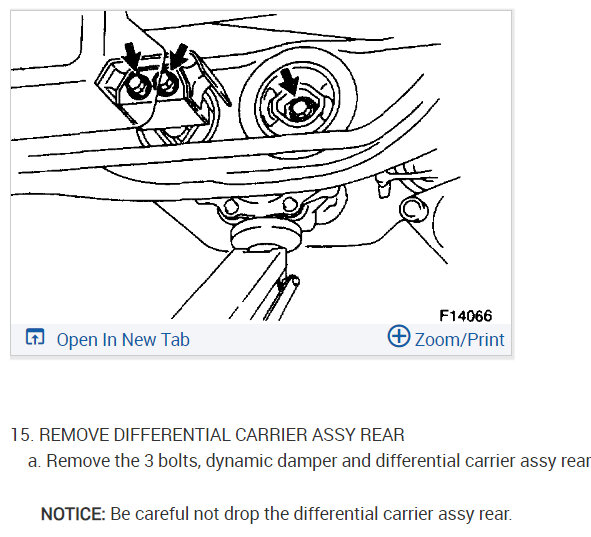 F14066

Open In New Tab

Zoom/Print

15. REMOVE DIFFERENTIAL CARRIER ASSY REAR

a. Remove the 3 bolts, dynamic damper and differential carrier assy rear

NOTICE: Be careful not drop the differential carrier assy rear.