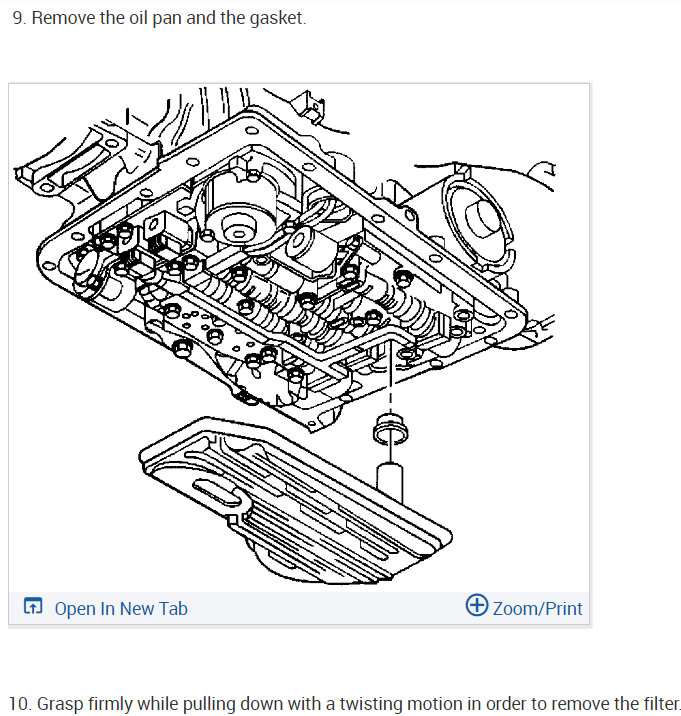 9. Remove the oil pan and the gasket.

Open In New Tab

Zoom/Print

10. Grasp firmly while pulling down with a twisting motion in order to remove the filter.