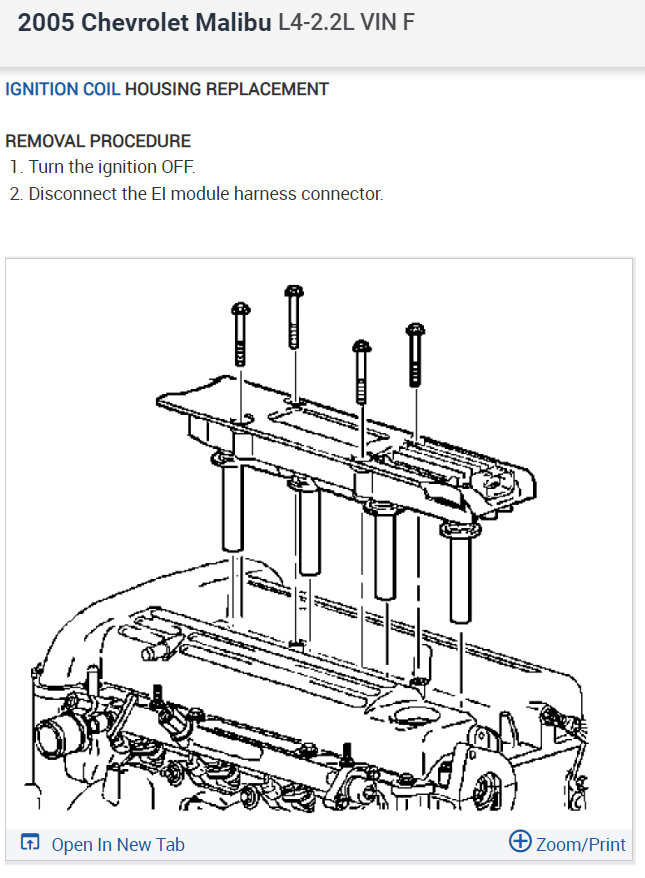 2005 Chevrolet Malibu L4-2.2L VIN F

IGNITION COIL HOUSING REPLACEMENT

REMOVAL PROCEDURE
1. Turn the ignition OFF.
2. Disconnect the EI module harness connector.

Open In New Tab
Zoom/Print