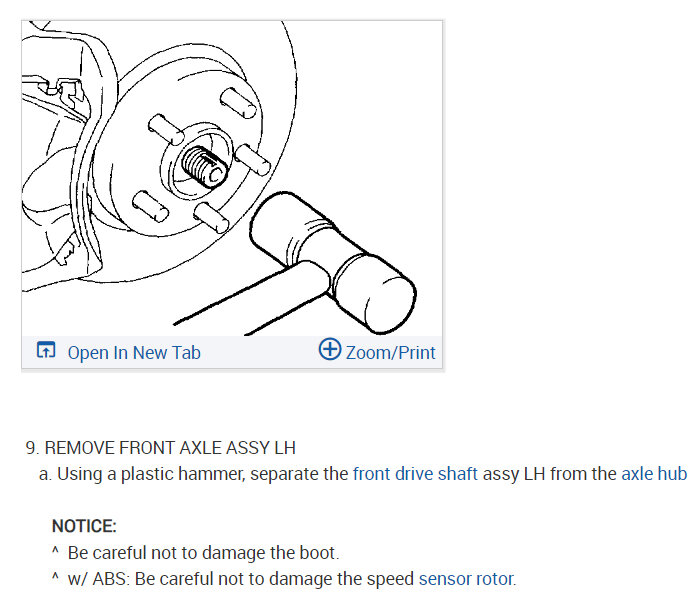 Open In New Tab

Zoom/Print

9. REMOVE FRONT AXLE ASSY LH

a. Using a plastic hammer, separate the front drive shaft assy LH from the axle hub

NOTICE:

^ Be careful not to damage the boot.

^ w/ ABS: Be careful not to damage the speed sensor rotor.