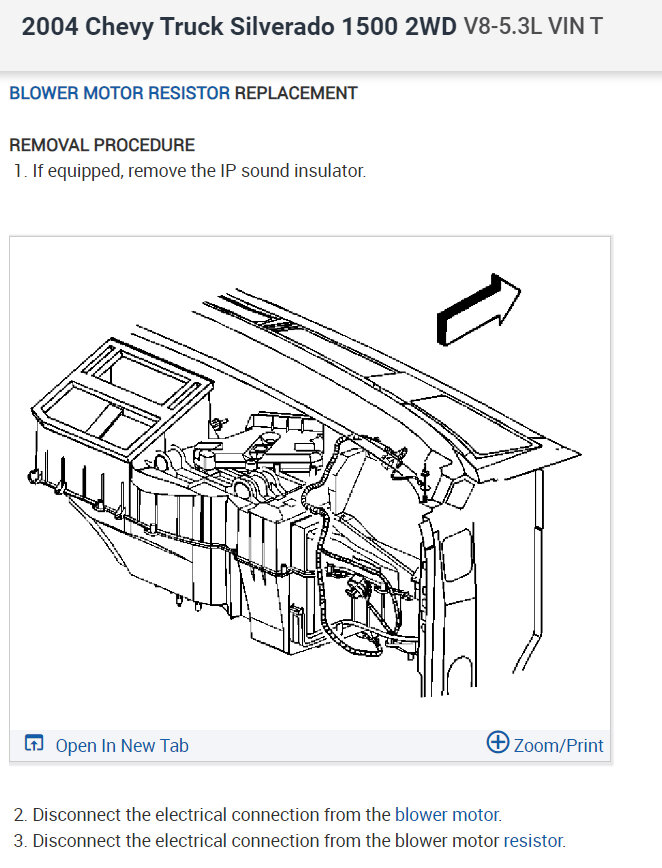 2004 Chevy Truck Silverado 1500 2WD V8-5.3L VIN T

BLOWER MOTOR RESISTOR REPLACEMENT

REMOVAL PROCEDURE
1. If equipped, remove the IP sound insulator.

Open In New Tab

Zoom/Print

2. Disconnect the electrical connection from the blower motor.
3. Disconnect the electrical connection from the blower motor resistor.