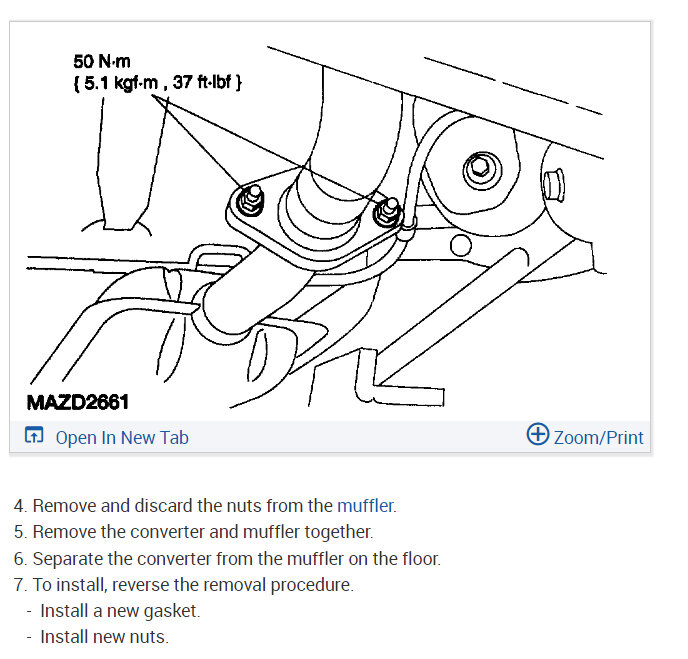 50 N·m
{ 5.1 kgf·m , 37 ft·lbf }

MAZD2661

Open In New Tab

Zoom/Print

4. Remove and discard the nuts from the muffler.
5. Remove the converter and muffler together.
6. Separate the converter from the muffler on the floor.
7. To install, reverse the removal procedure.
- Install a new gasket.
- Install new nuts.