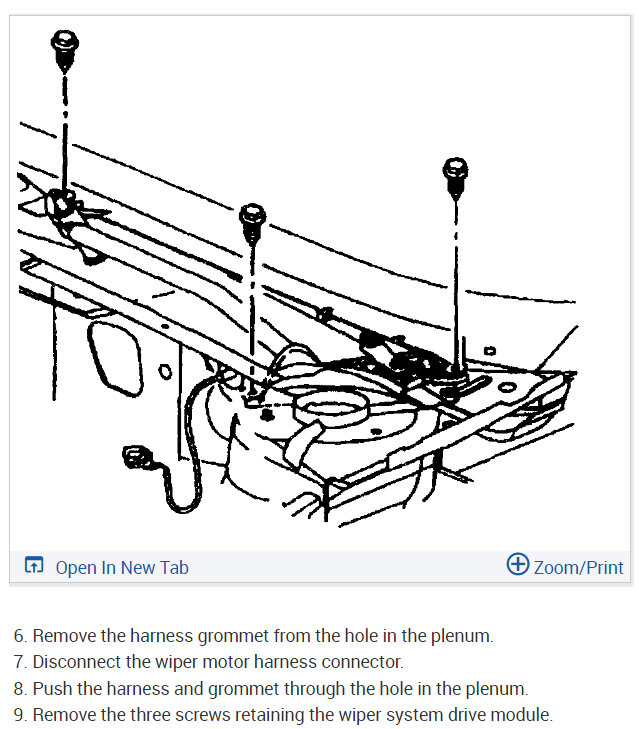 Open In New Tab

Zoom/Print

6. Remove the harness grommet from the hole in the plenum.
7. Disconnect the wiper motor harness connector.
8. Push the harness and grommet through the hole in the plenum.
9. Remove the three screws retaining the wiper system drive module.