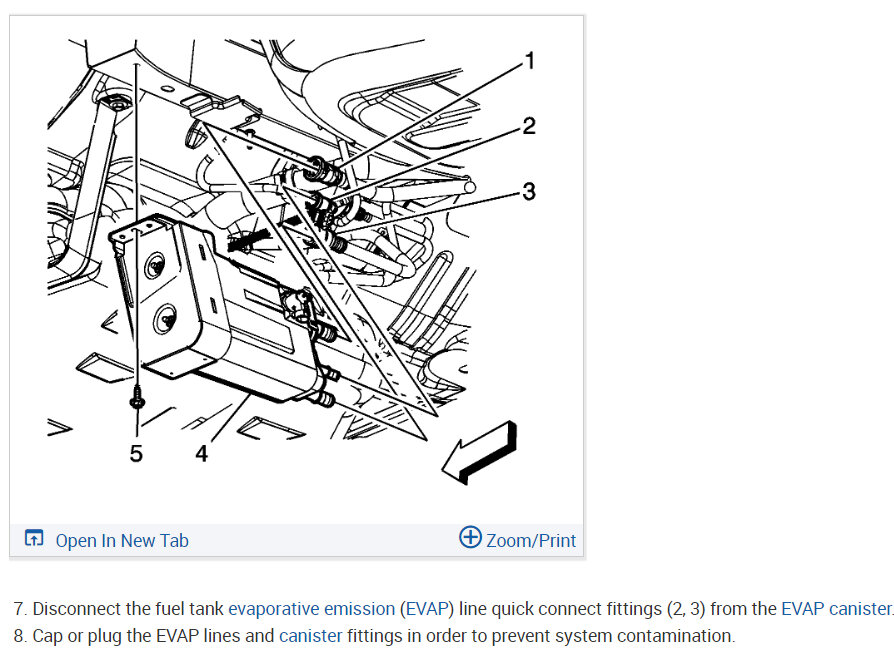 1
2
3
5
4

Open In New Tab
Zoom/Print

7. Disconnect the fuel tank evaporative emission (EVAP) line quick connect fittings (2, 3) from the EVAP canister.
8. Cap or plug the EVAP lines and canister fittings in order to prevent system contamination.