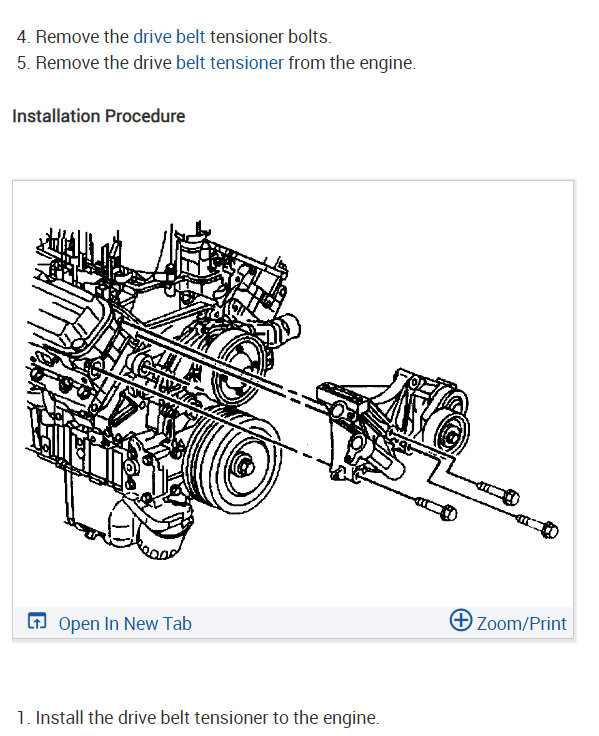 4. Remove the drive belt tensioner bolts.
5. Remove the drive belt tensioner from the engine.

Installation Procedure

Open In New Tab

Zoom/Print

1. Install the drive belt tensioner to the engine.