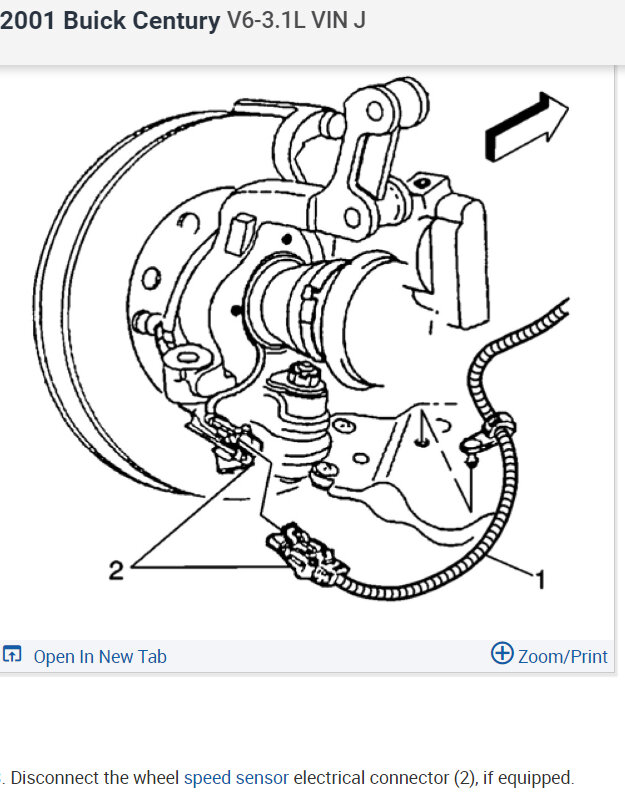 2001 Buick Century V6-3.1L VIN J

2

1

Open In New Tab

Zoom/Print

. Disconnect the wheel speed sensor electrical connector (2), if equipped.