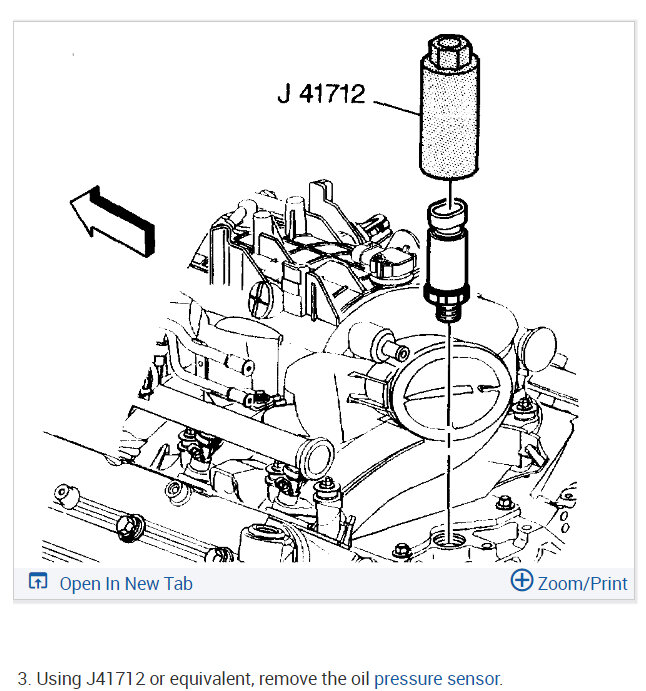 J 41712

Open In New Tab

Zoom/Print

3. Using J41712 or equivalent, remove the oil pressure sensor.