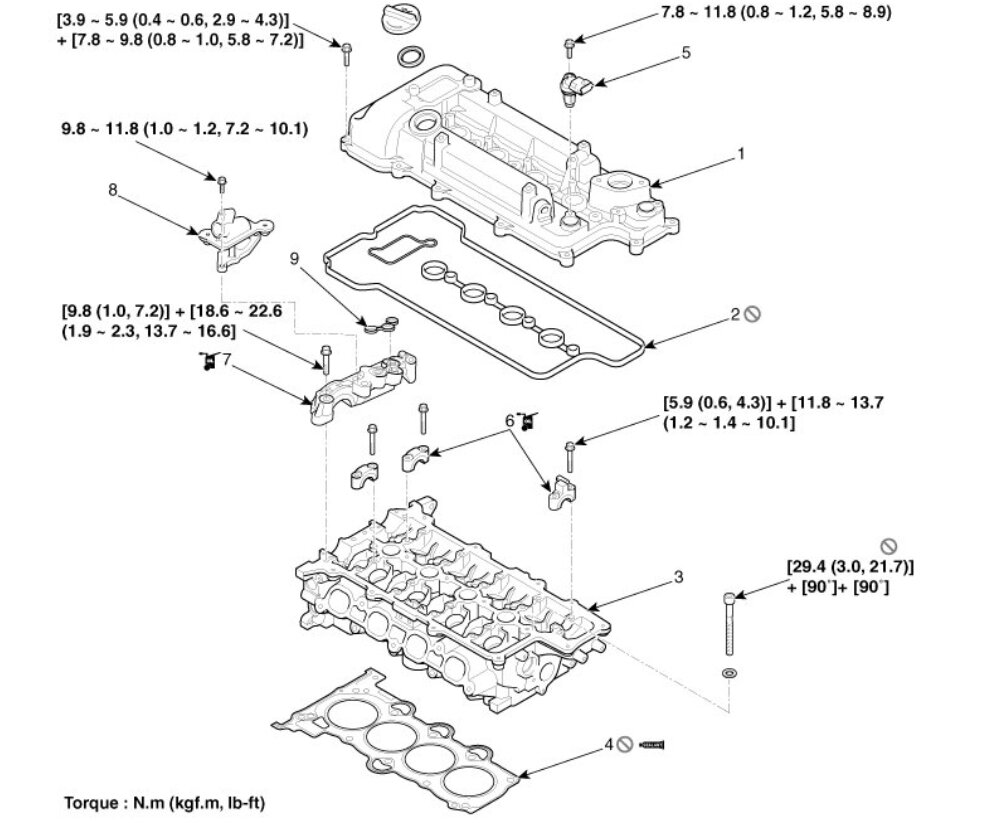 [3.9 ~ 5.9 (0.4 ~ 0.6, 2.9 ~ 4.3)] + [7.8 ~ 9.8 (0.8 ~ 1.0, 5.8 ~ 7.2)]

7.8 ~ 11.8 (0.8 ~ 1.2, 5.8 ~ 8.9)

5

9.8 ~ 11.8 (1.0 ~ 1.2, 7.2 ~ 10.1)

1

8

9

2

[9.8 (1.0, 7.2)] + [18.6 ~ 22.6 (1.9 ~ 2.3, 13.7 ~ 16.6]

7

6

[5.9 (0.6, 4.3)] + [11.8 ~ 13.7 (1.2 ~ 1.4 ~ 10.1]

[29.4 (3.0, 21.7)] + [90°]+ [90°]

3

4

Torque : N.m (kgf.m, lb-ft)