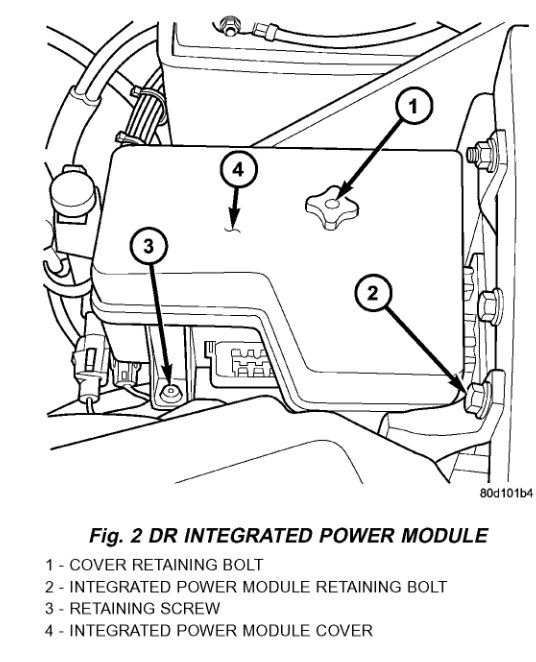 1

4

3

2

80d101b4

Fig. 2 DR INTEGRATED POWER MODULE

1 - COVER RETAINING BOLT
2 - INTEGRATED POWER MODULE RETAINING BOLT
3 - RETAINING SCREW
4 - INTEGRATED POWER MODULE COVER