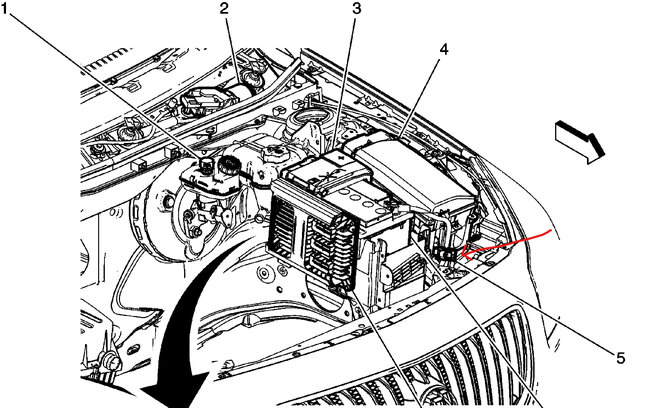 1
2
3
4
5