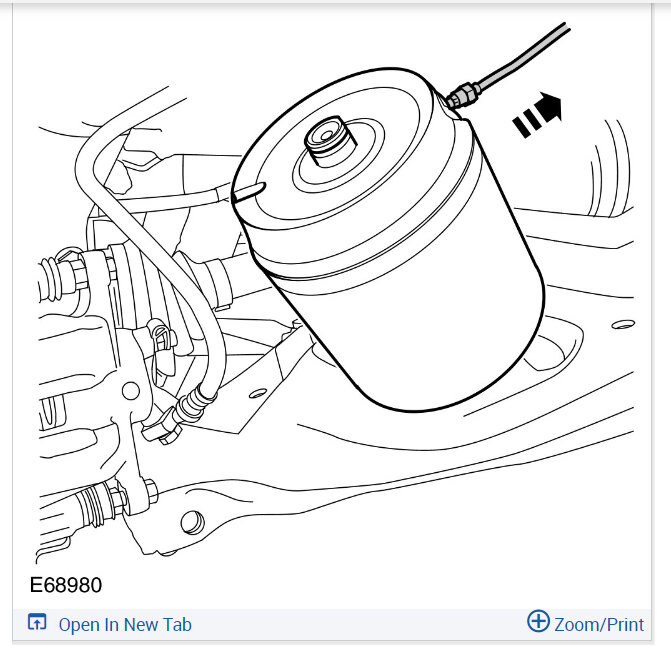 E68980

Open In New Tab

Zoom/Print