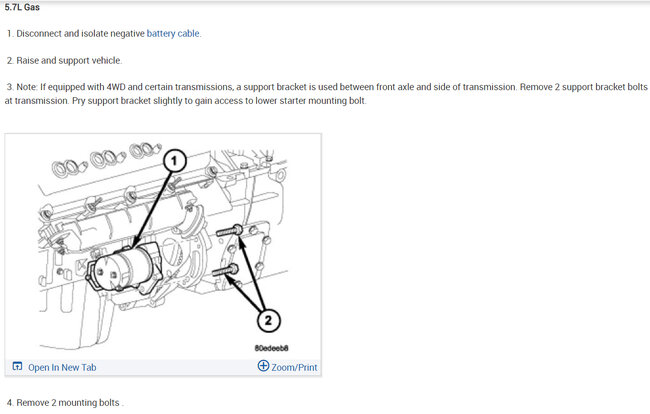 5.7L Gas

1. Disconnect and isolate negative battery cable.

2. Raise and support vehicle.

3. Note: If equipped with 4WD and certain transmissions, a support bracket is used between front axle and side of transmission. Remove 2 support bracket bolts at transmission. Pry support bracket slightly to gain access to lower starter mounting bolt.

1

2

80edeeb8

Open In New Tab

Zoom/Print

4. Remove 2 mounting bolts .