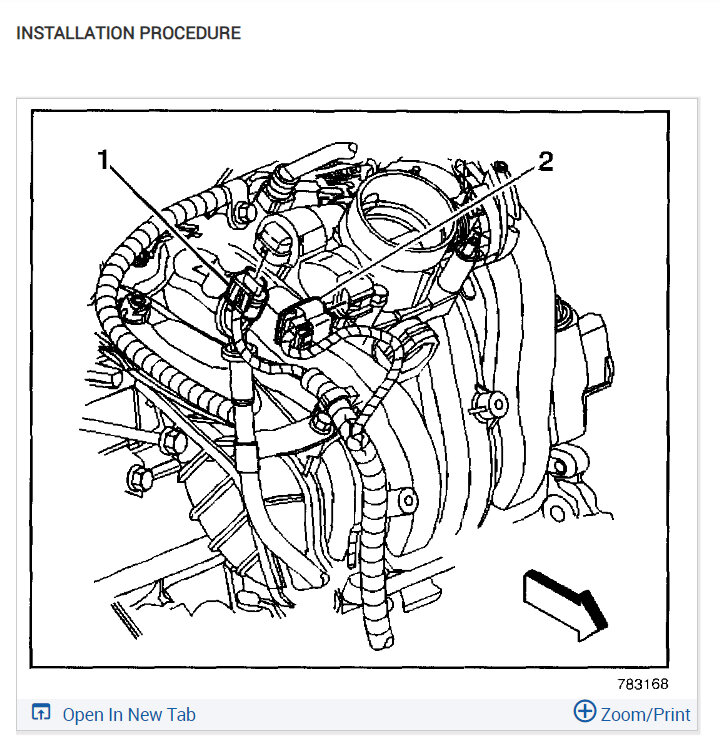 INSTALLATION PROCEDURE

1

2

783168

Open In New Tab

Zoom/Print