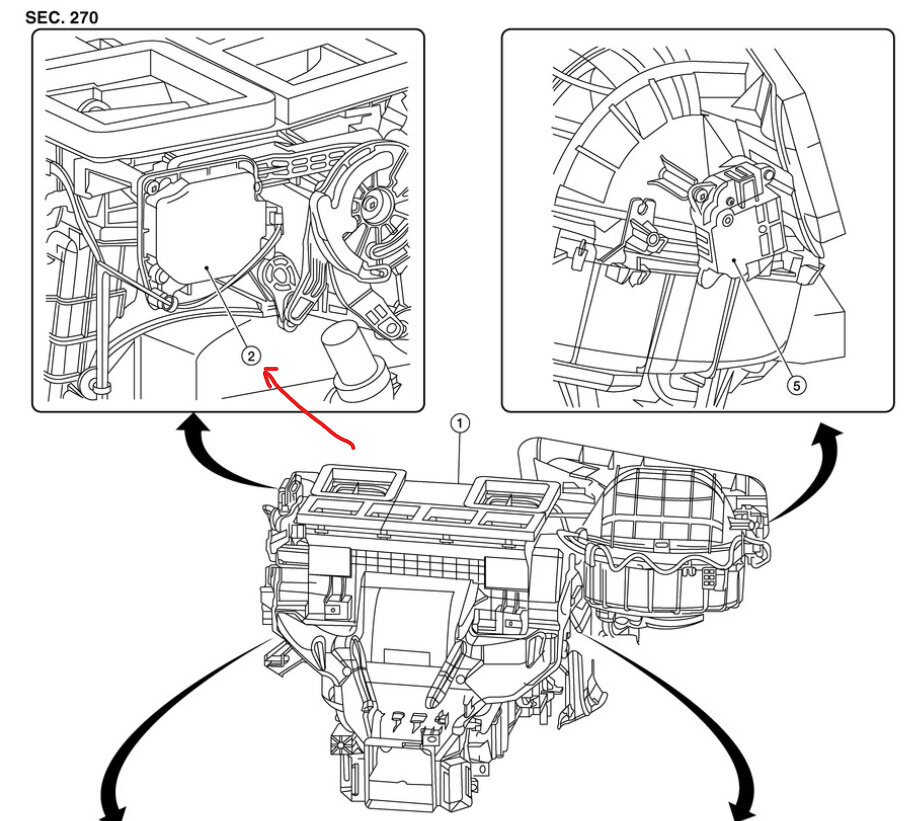 SEC. 270

2

5

1