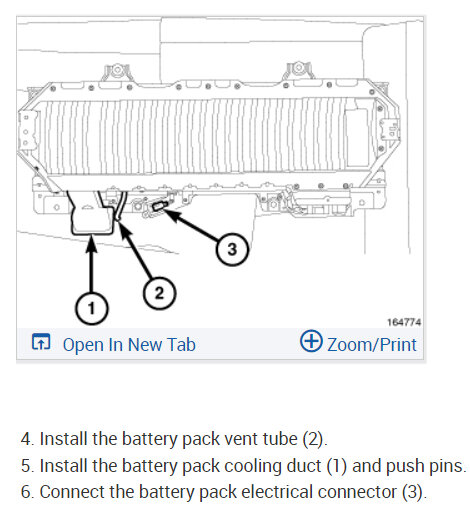 3

2

1

164774

Open In New Tab

Zoom/Print

4. Install the battery pack vent tube (2).
5. Install the battery pack cooling duct (1) and push pins.
6. Connect the battery pack electrical connector (3).