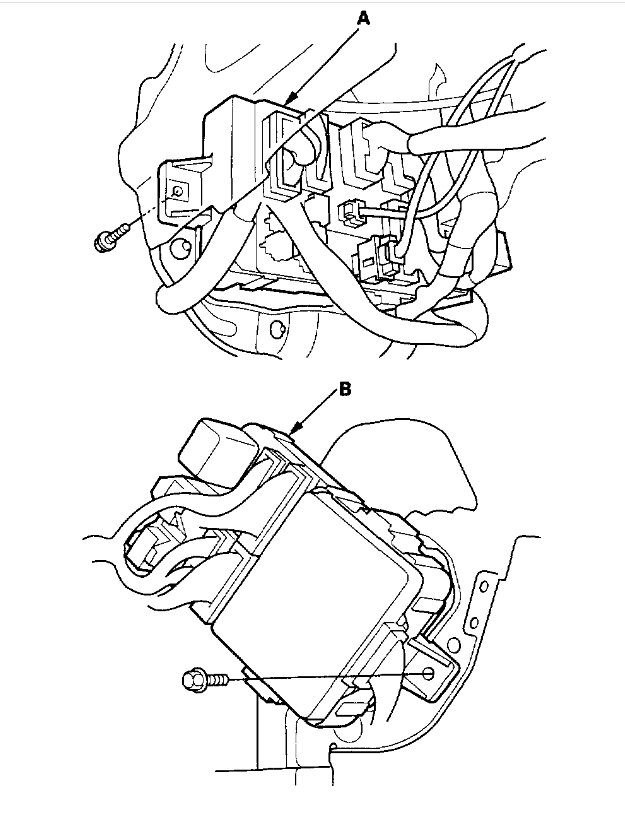 A

B