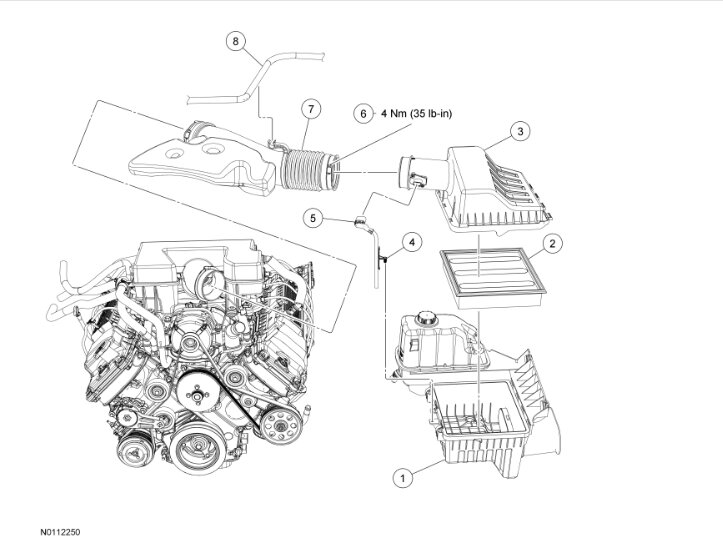 8

7

6 4 Nm (35 lb-in)

3

5

4

2

1

N0112250