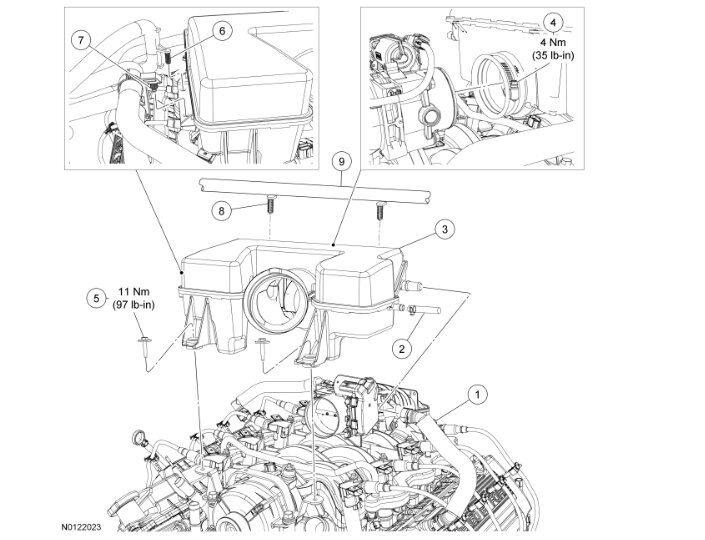 7
6
4
4 Nm
(35 lb-in)
9
8
3
5
11 Nm
(97 lb-in)
2
1
N0122023