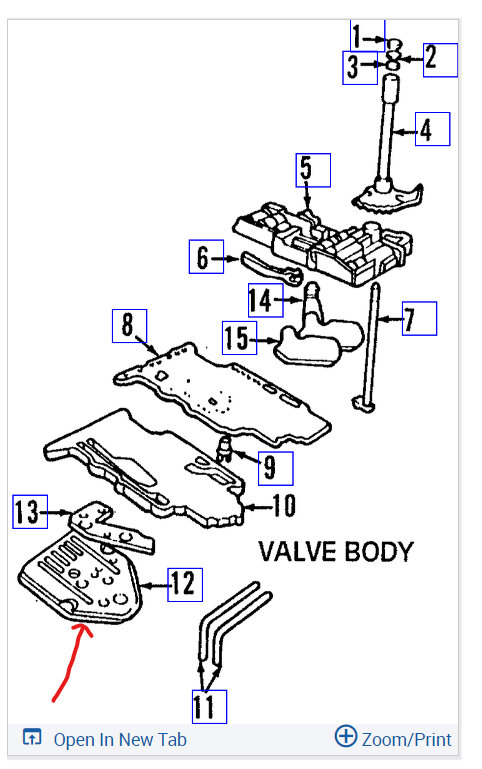 1
2
3
4
5
6
14
7
8
15
9
10
13
VALVE BODY
12
11
Open In New Tab
Zoom/Print