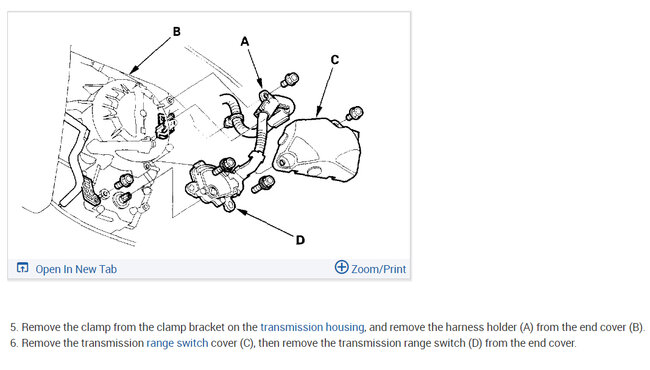 B

A

C

D

Open In New Tab

Zoom/Print

5. Remove the clamp from the clamp bracket on the transmission housing, and remove the harness holder (A) from the end cover (B).
6. Remove the transmission range switch cover (C), then remove the transmission range switch (D) from the end cover.