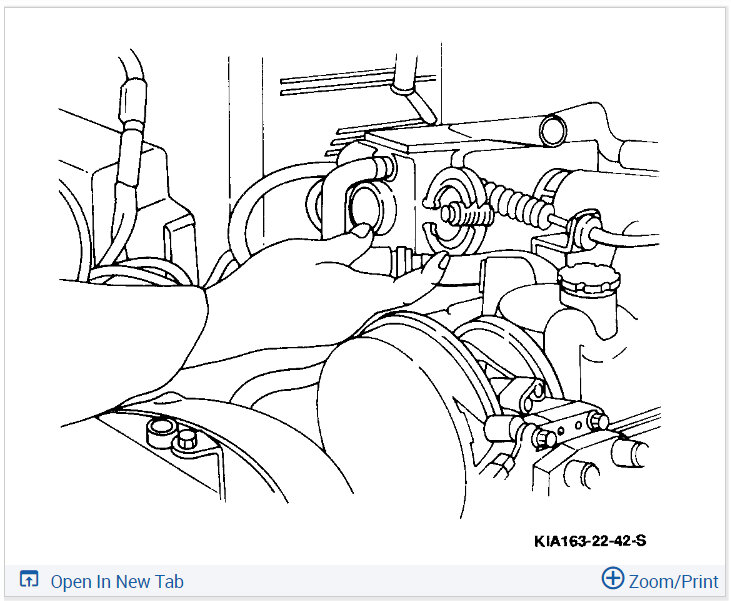 KIA163-22-42-S

Open In New Tab

Zoom/Print