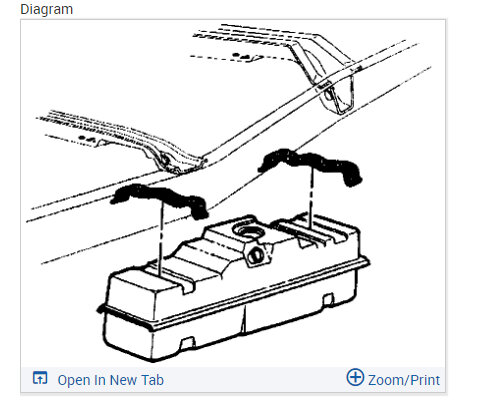 Diagram

Open In New Tab

Zoom/Print