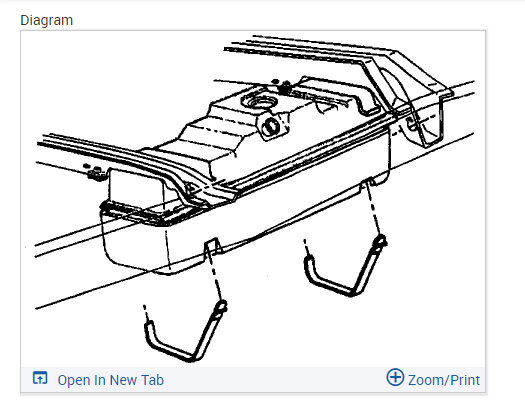 Diagram

Open In New Tab

Zoom/Print