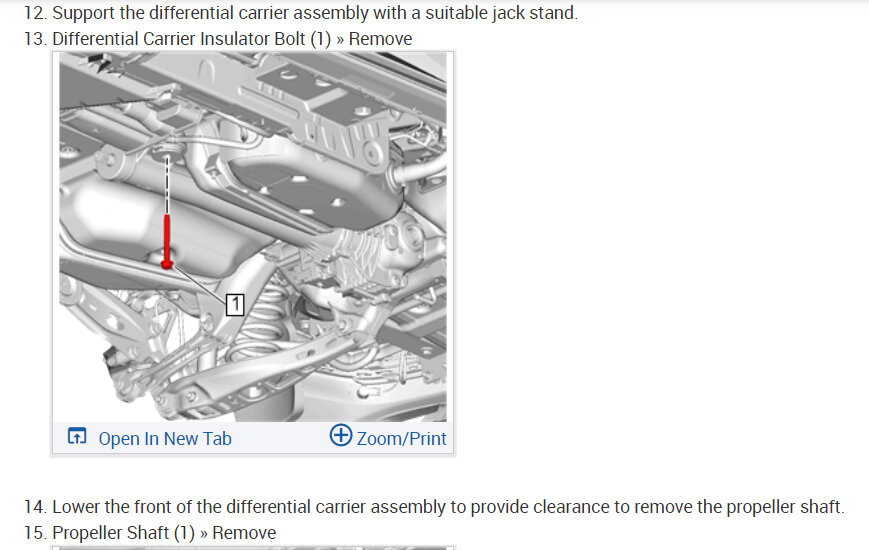 12. Support the differential carrier assembly with a suitable jack stand.

13. Differential Carrier Insulator Bolt (1) » Remove

1

Open In New Tab

Zoom/Print

14. Lower the front of the differential carrier assembly to provide clearance to remove the propeller shaft.

15. Propeller Shaft (1) » Remove