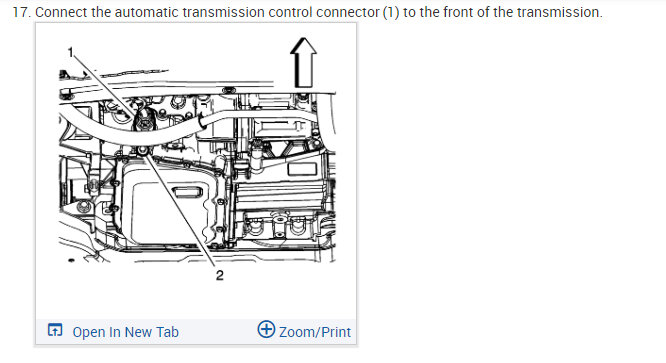 17. Connect the automatic transmission control connector (1) to the front of the transmission.

1

2

Open In New Tab

Zoom/Print