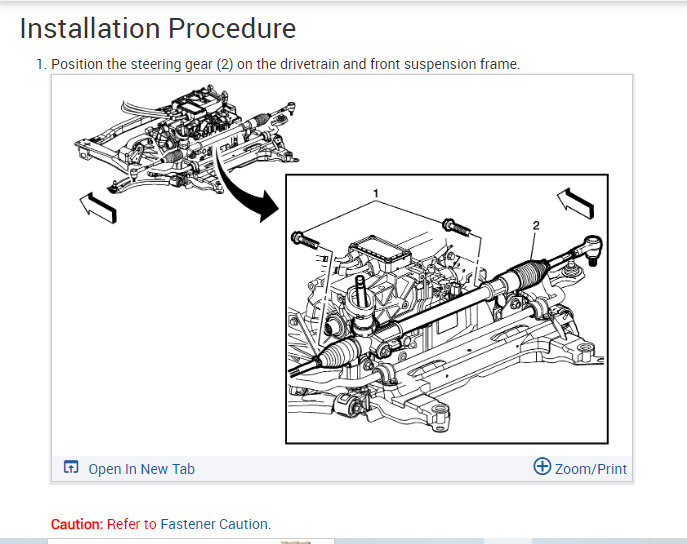 Installation Procedure

1. Position the steering gear (2) on the drivetrain and front suspension frame.

1

2

Open In New Tab

Zoom/Print

Caution: Refer to Fastener Caution.