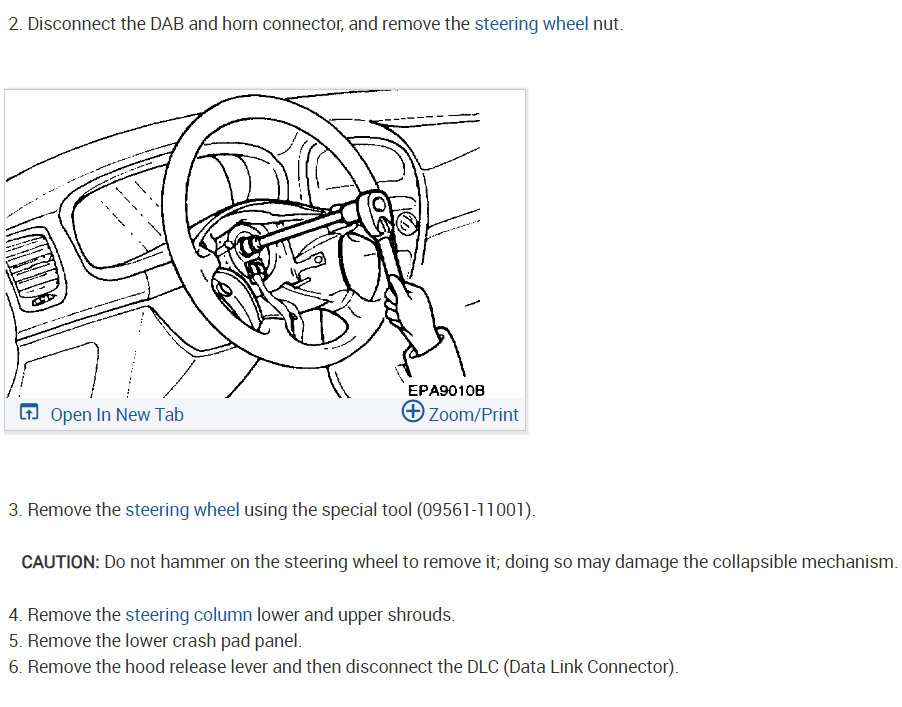 2. Disconnect the DAB and horn connector, and remove the steering wheel nut.

EPA9010B

Open In New Tab

Zoom/Print

3. Remove the steering wheel using the special tool (09561-11001).

CAUTION: Do not hammer on the steering wheel to remove it; doing so may damage the collapsible mechanism.

4. Remove the steering column lower and upper shrouds.
5. Remove the lower crash pad panel.
6. Remove the hood release lever and then disconnect the DLC (Data Link Connector).