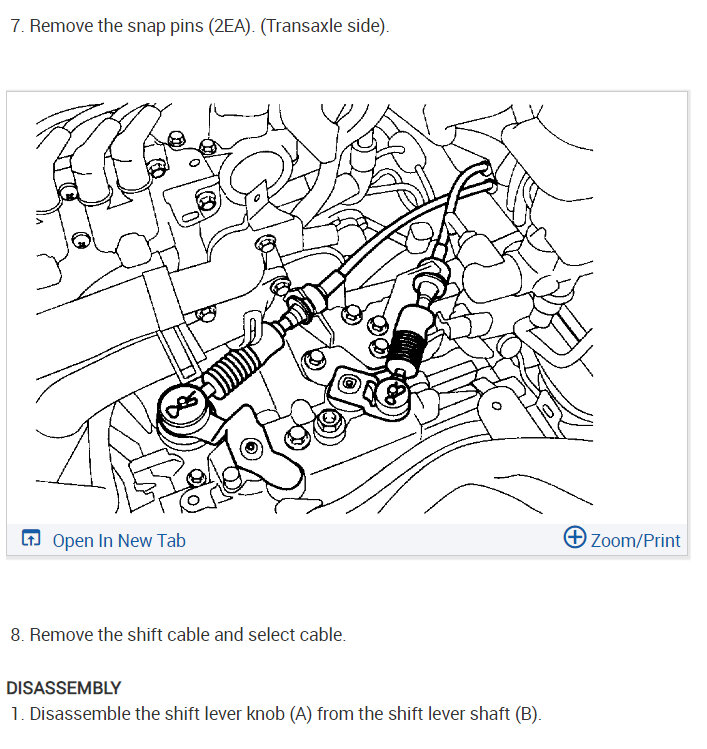 7. Remove the snap pins (2EA). (Transaxle side).

Open In New Tab

Zoom/Print

8. Remove the shift cable and select cable.

DISASSEMBLY

1. Disassemble the shift lever knob (A) from the shift lever shaft (B).