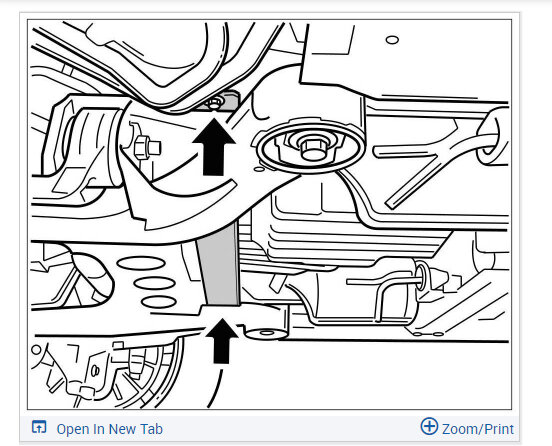 Open In New Tab

Zoom/Print