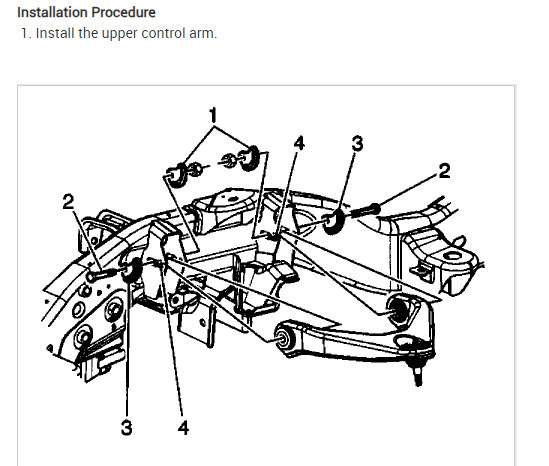 Installation Procedure

1. Install the upper control arm.

1

4

3

2

2

3

4